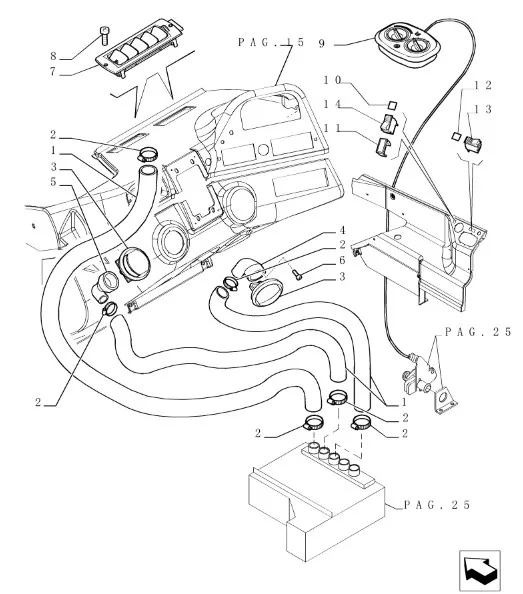 8
7
PAG. 15
9
10
14
11
12
13
2
1
3
5
4
2
6
3
PAG. 25
2
1
2
2
2
PAG. 25